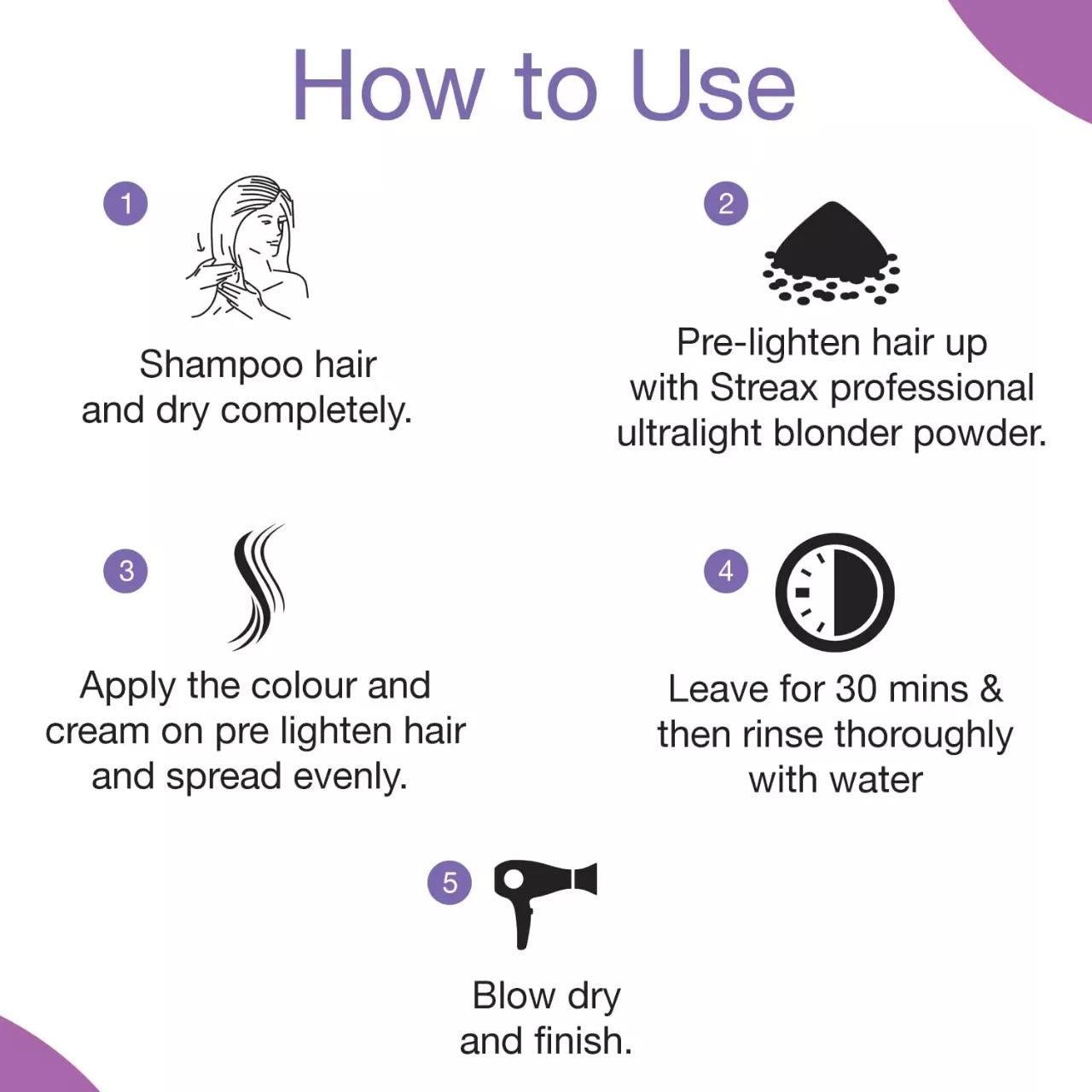 How to Use

1

Shampoo hair and dry completely.

2

Pre-lighten hair up with Streax professional ultralight blonder powder.

3

Apply the colour and cream on pre lighten hair and spread evenly.

4

Leave for 30 mins & then rinse thoroughly with water

5

Blow dry and finish.