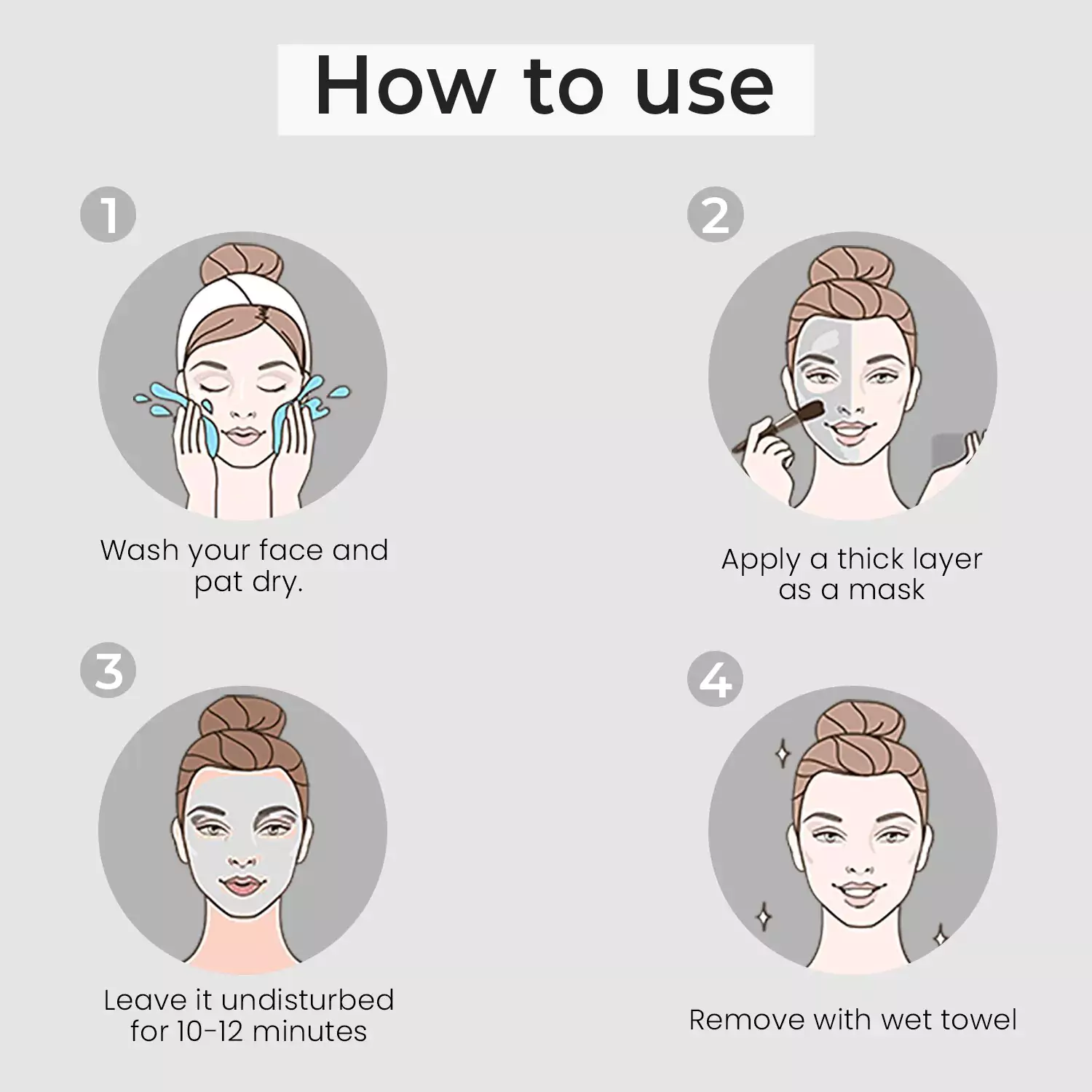 How to use

1

Wash your face and pat dry.

2

Apply a thick layer as a mask

3

Leave it undisturbed for 10-12 minutes

4

Remove with wet towel